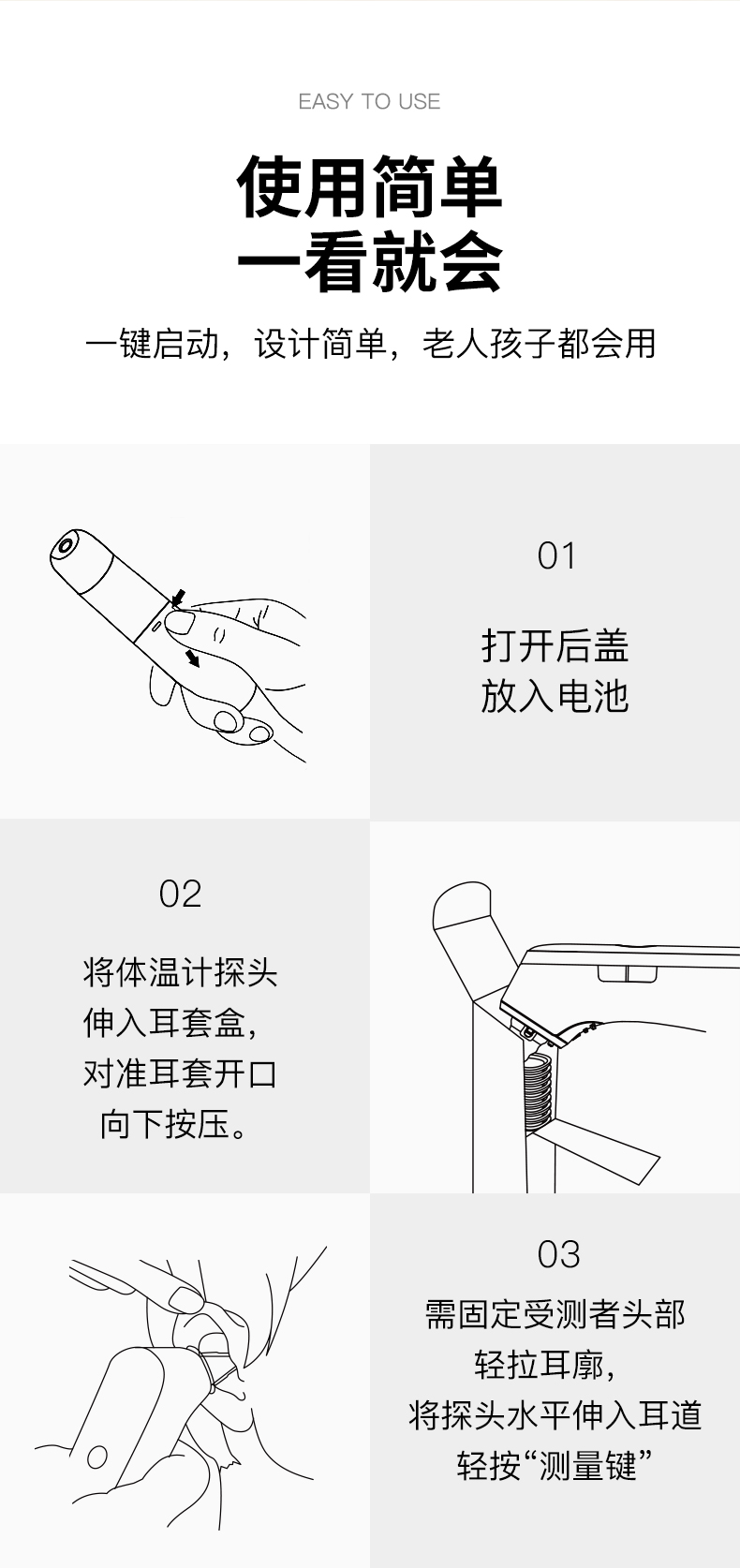 EASY TO USE

使用简单
一看就会

一键启动，设计简单，老人孩子都会用

01

打开后盖
放入电池

02

将体温计探头
伸入耳套盒，
对准耳套开口
向下按压。

03

需固定受测者头部
轻拉耳廓，
将探头水平伸入耳道
轻按“测量键”