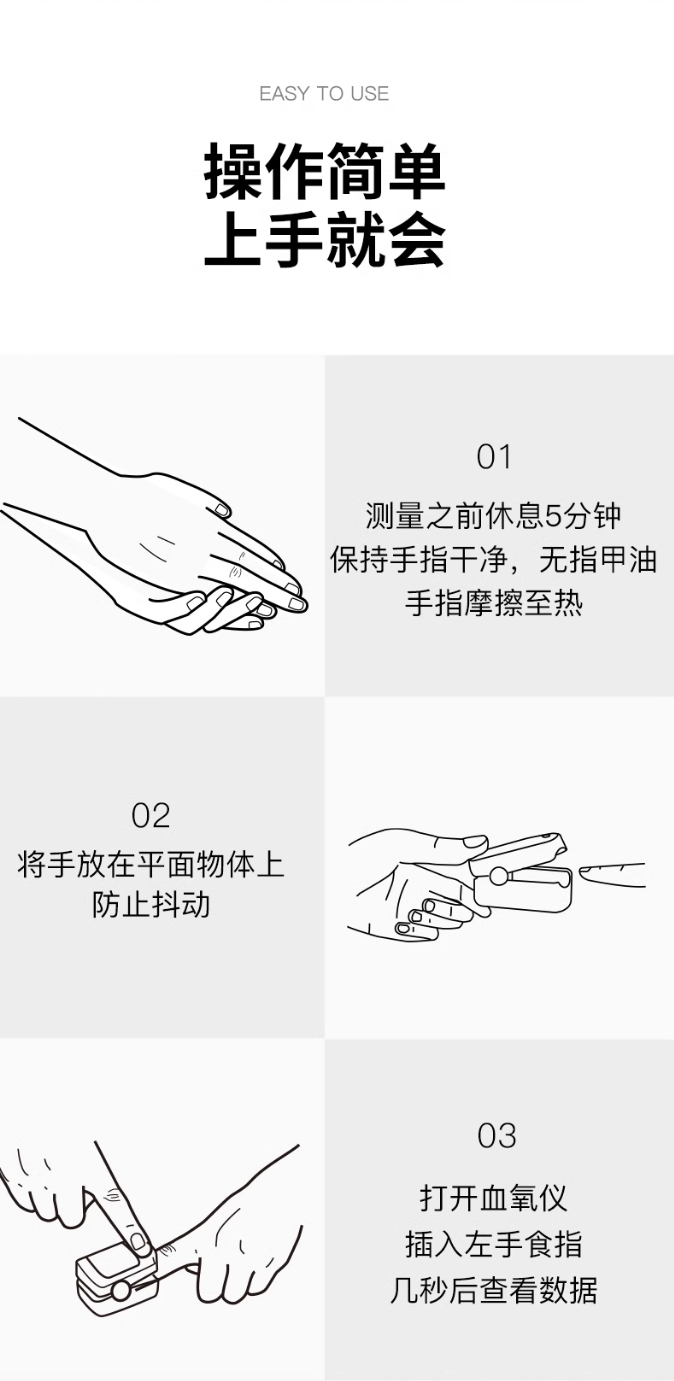 EASY TO USE

操作简单
上手就会

01
测量之前休息5分钟
保持手指干净，无指甲油
手指摩擦至热

02
将手放在平面物体上
防止抖动

03
打开血氧仪
插入左手食指
几秒后查看数据