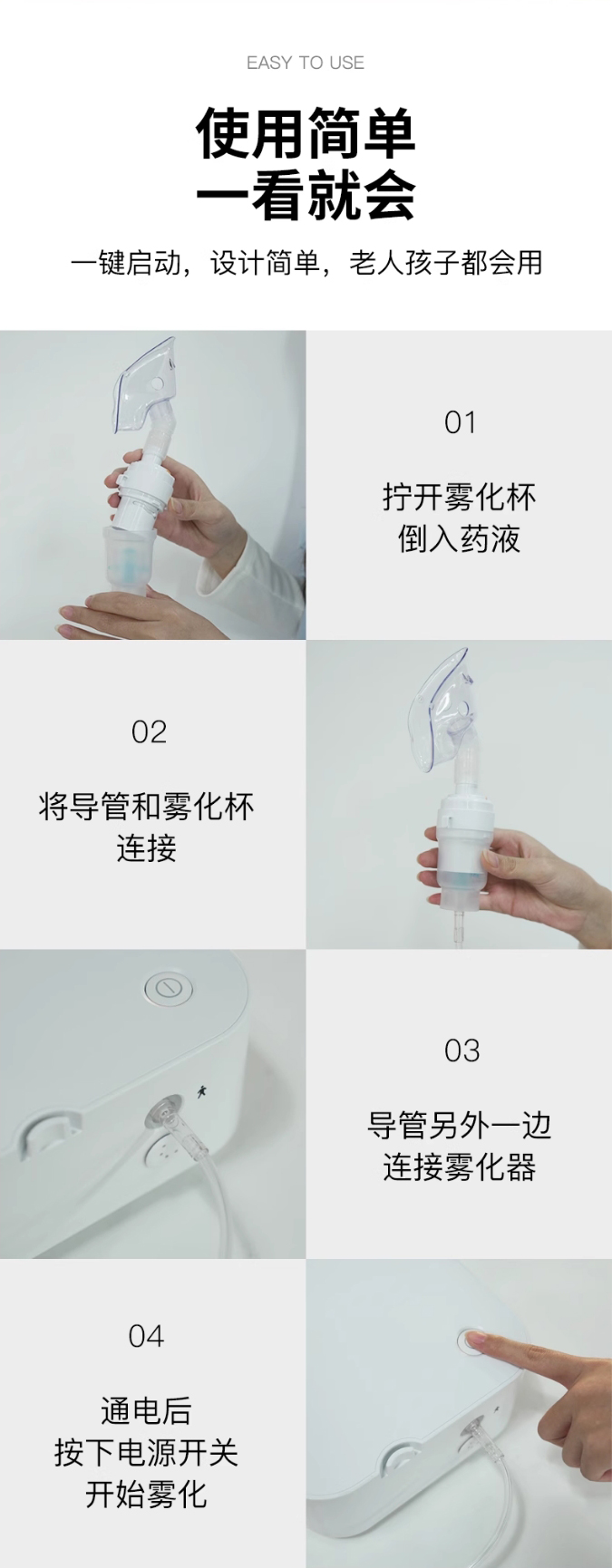 EASY TO USE

使用简单
一看就会

一键启动，设计简单，老人孩子都会用

01

拧开雾化杯
倒入药液

02

将导管和雾化杯
连接

03

导管另外一边
连接雾化器

04

通电后
按下电源开关
开始雾化